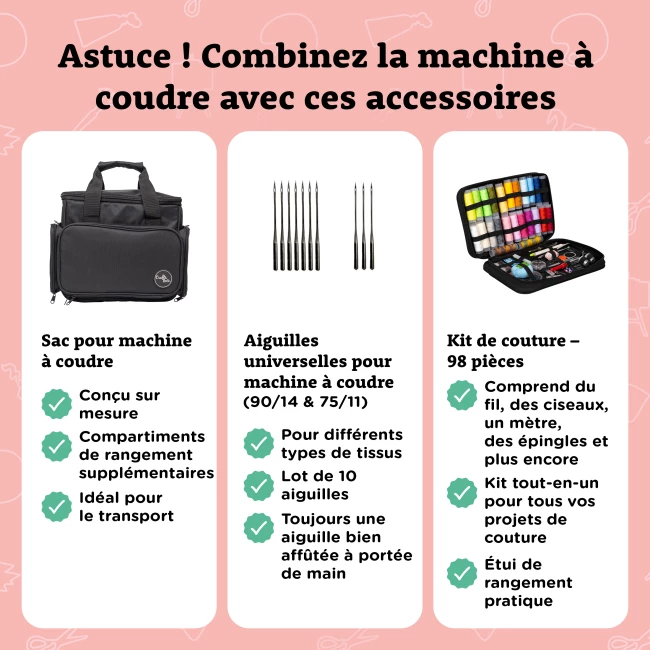 Astuce ! Combinez la machine à coudre avec ces accessoires

Sac pour machine à coudre

Conçu sur mesure

Compartiments de rangement supplémentaires

Idéal pour le transport

Aiguilles universelles pour machine à coudre (90/14 & 75/11)

Pour différents types de tissus

Lot de 10 aiguilles

Toujours une aiguille bien affûtée à portée de main

Kit de couture – 98 pièces

Comprend du fil, des ciseaux, un mètre, des épingles et plus encore

Kit tout-en-un pour tous vos projets de couture

Étui de rangement pratique